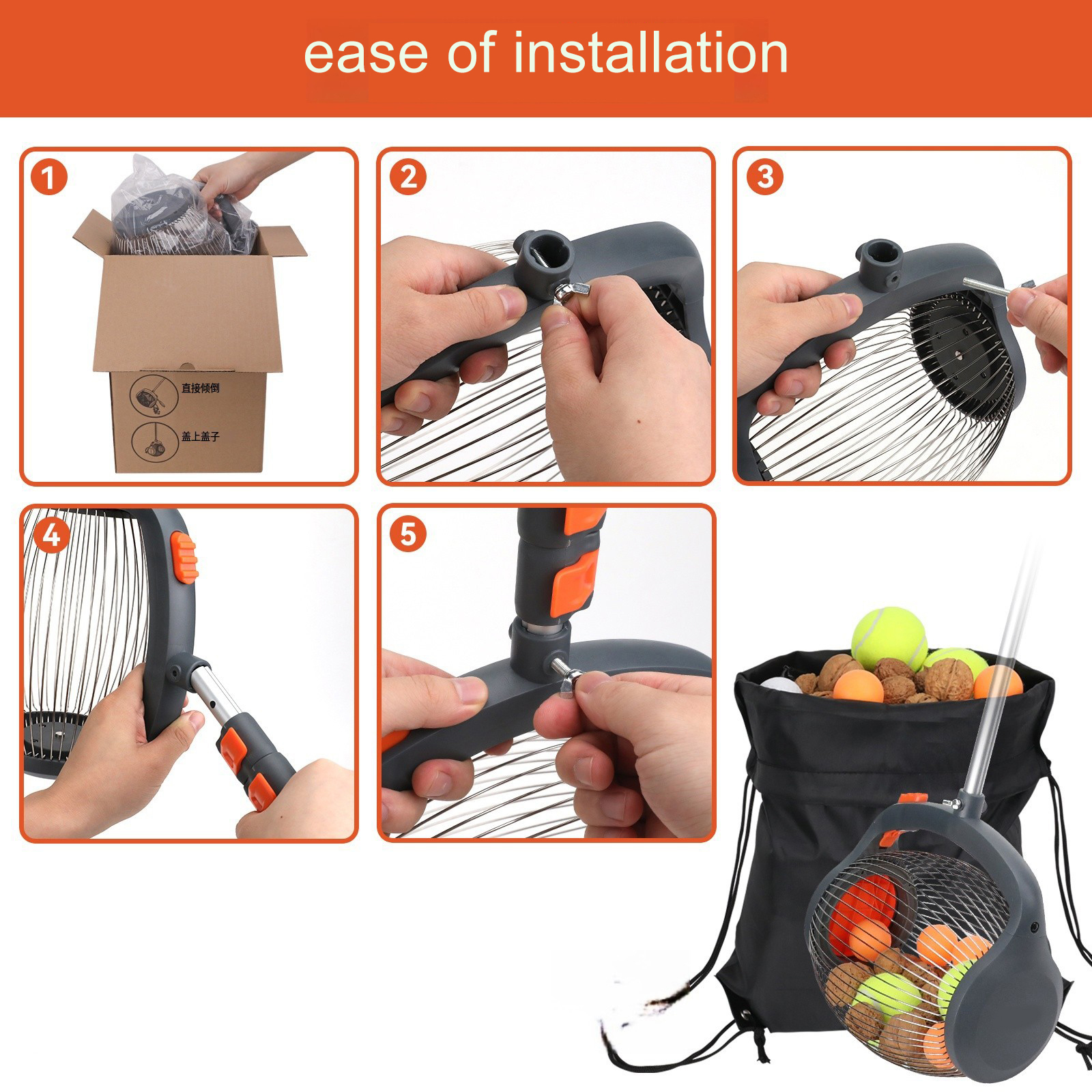 ease of installation

1

直接倾倒

盖上盖子

2

3

4

5