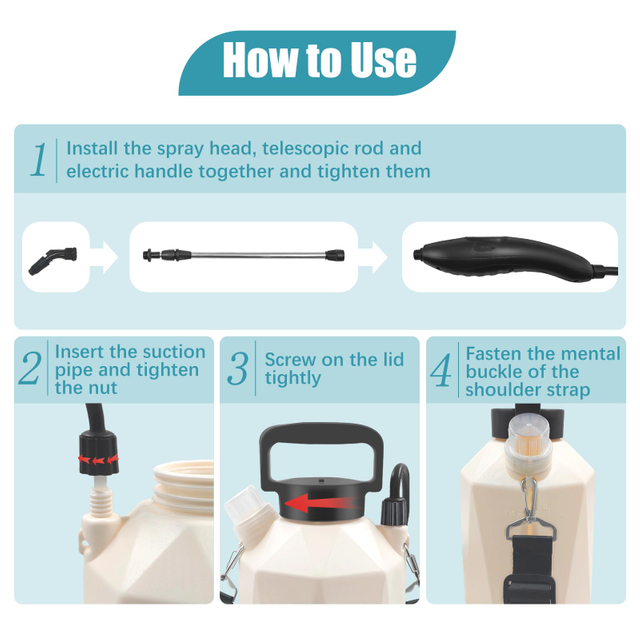 How to Use

1 Install the spray head, telescopic rod and electric handle together and tighten them

2 Insert the suction pipe and tighten the nut

3 Screw on the lid tightly

4 Fasten the mental buckle of the shoulder strap