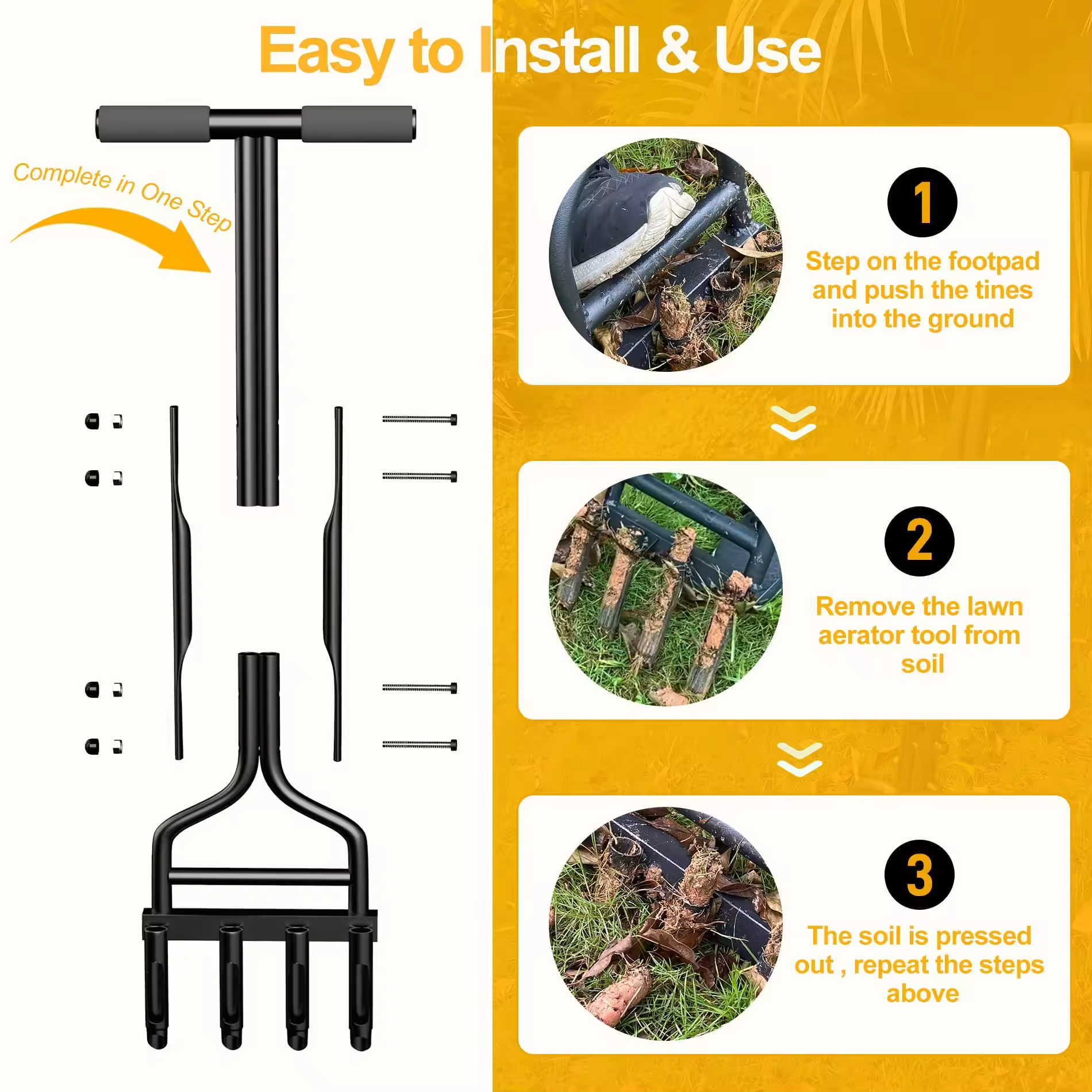 Easy to Install & Use

Complete in One Step

1
Step on the footpad and push the tines into the ground

2
Remove the lawn aerator tool from soil

3
The soil is pressed out , repeat the steps above