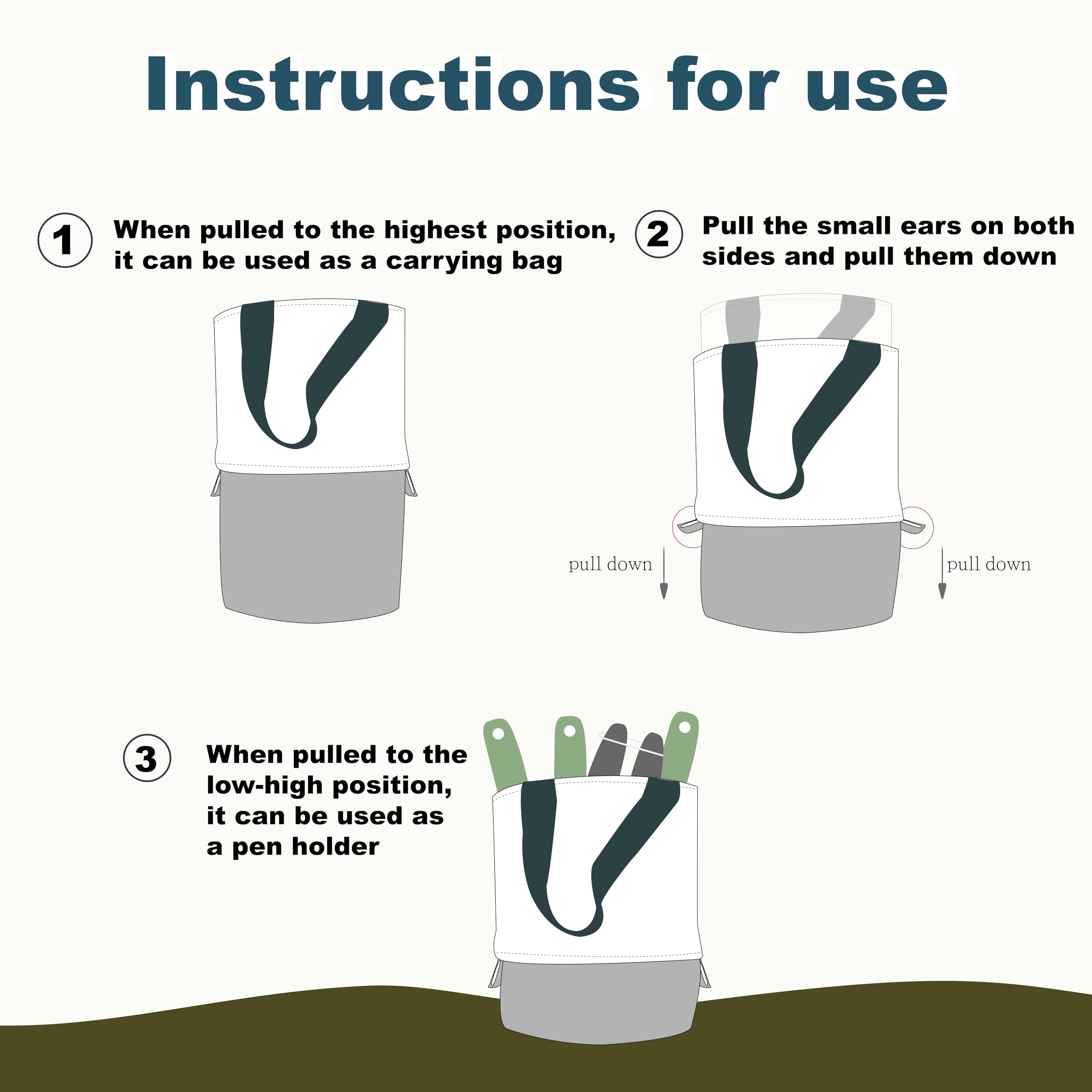 Instructions for use

1 When pulled to the highest position, it can be used as a carrying bag

2 Pull the small ears on both sides and pull them down

pull down

pull down

3 When pulled to the low-high position, it can be used as a pen holder