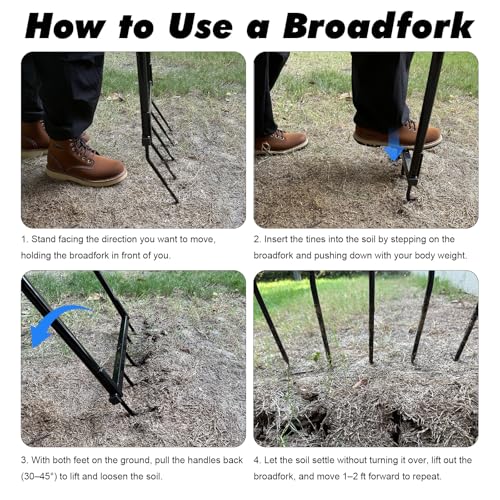 How to Use a Broadfork

1. Stand facing the direction you want to move, holding the broadfork in front of you.

2. Insert the tines into the soil by stepping on the broadfork and pushing down with your body weight.

3. With both feet on the ground, pull the handles back (30–45°) to lift and loosen the soil.

4. Let the soil settle without turning it over, lift out the broadfork, and move 1–2 ft forward to repeat.