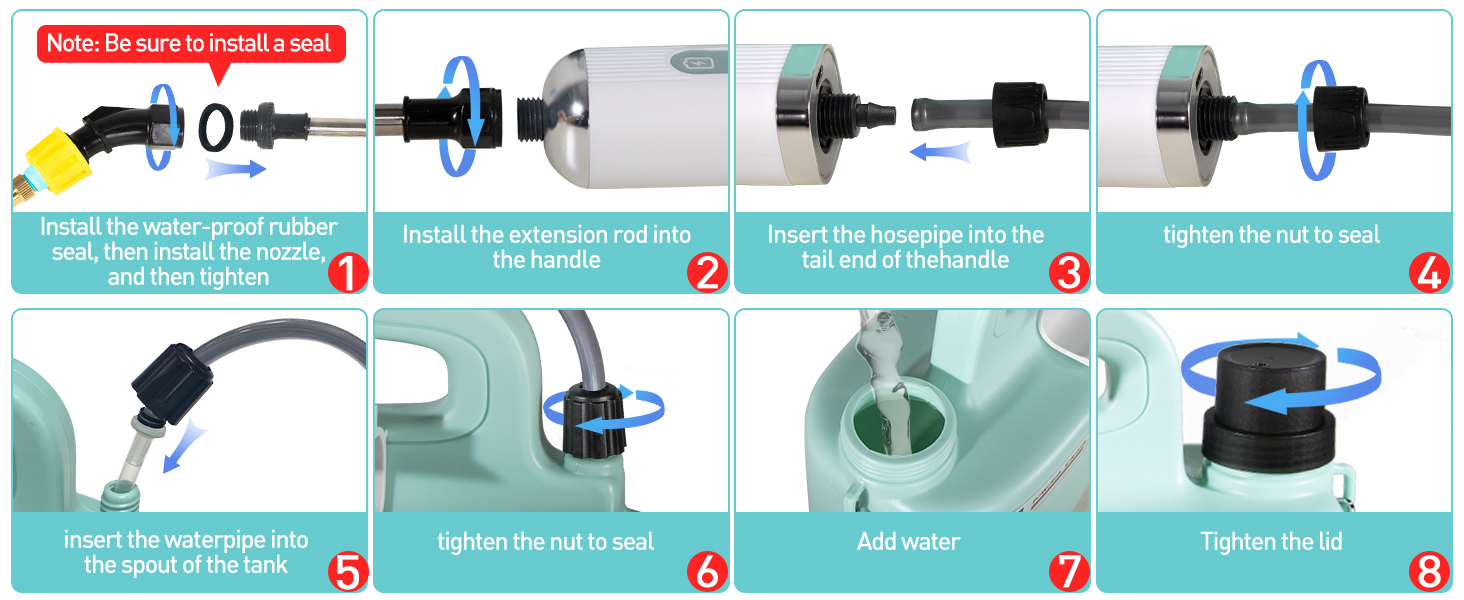 Note: Be sure to install a seal

Install the water-proof rubber seal, then install the nozzle, and then tighten

1

Install the extension rod into the handle

2

Insert the hosepipe into the tail end of thehandle

3

tighten the nut to seal

4

insert the waterpipe into the spout of the tank

5

tighten the nut to seal

6

Add water

7

Tighten the lid

8