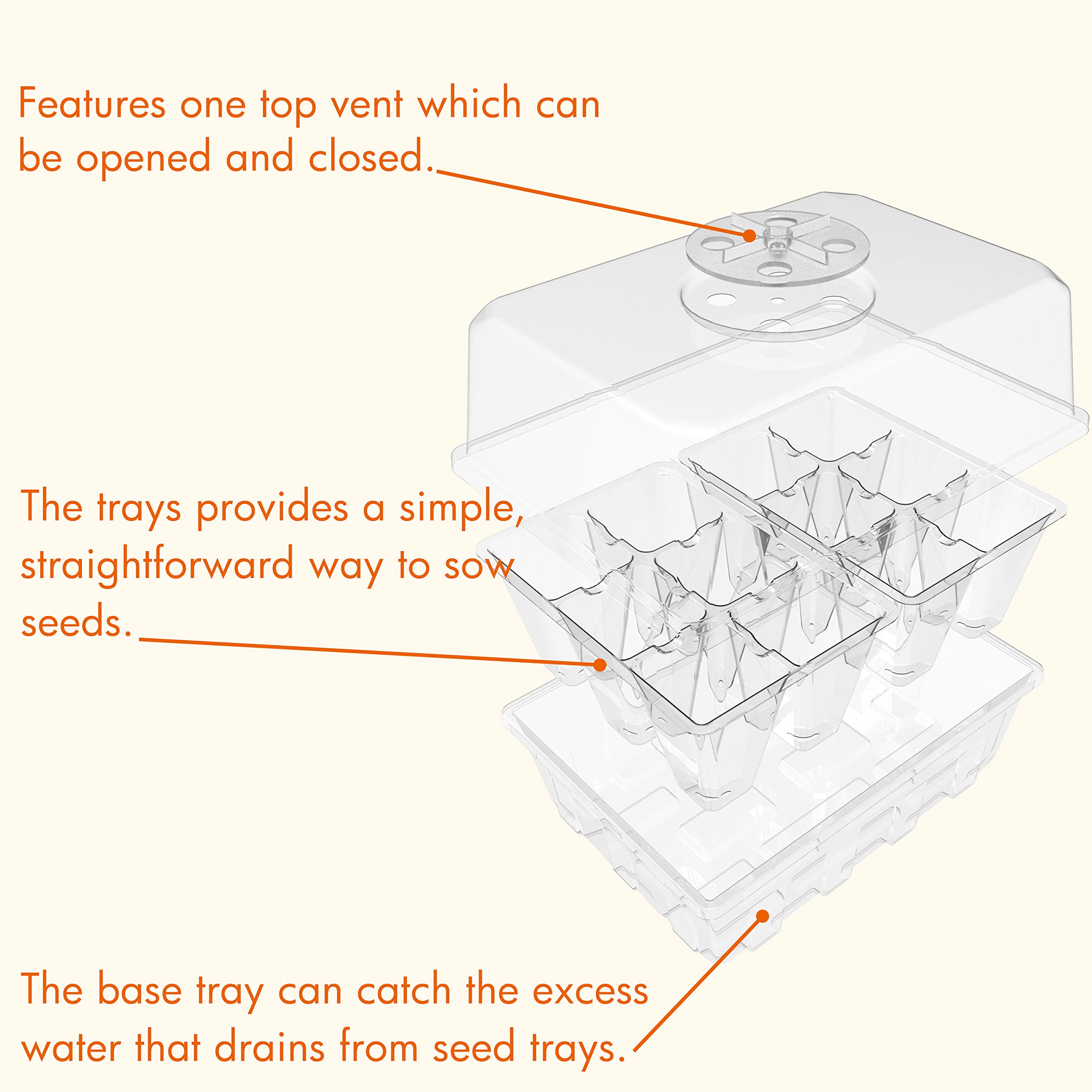 Features one top vent which can be opened and closed.

The trays provides a simple, straightforward way to sow seeds.

The base tray can catch the excess water that drains from seed trays.