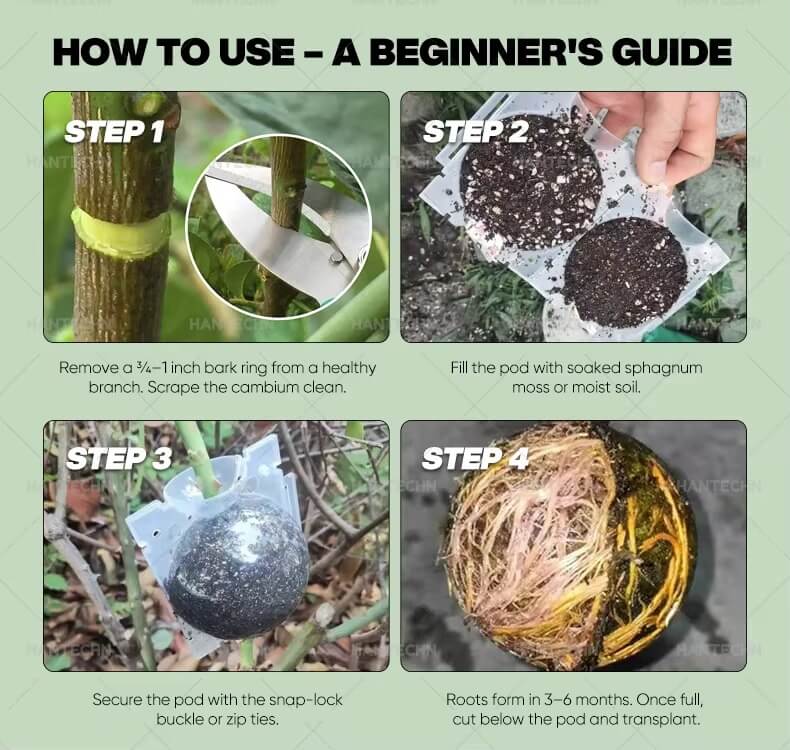 HOW TO USE – A BEGINNER'S GUIDE

STEP 1

Remove a ¾–1 inch bark ring from a healthy branch. Scrape the cambium clean.

STEP 2

Fill the pod with soaked sphagnum moss or moist soil.

STEP 3

Secure the pod with the snap-lock buckle or zip ties.

STEP 4

Roots form in 3–6 months. Once full, cut below the pod and transplant.

HANTECHN